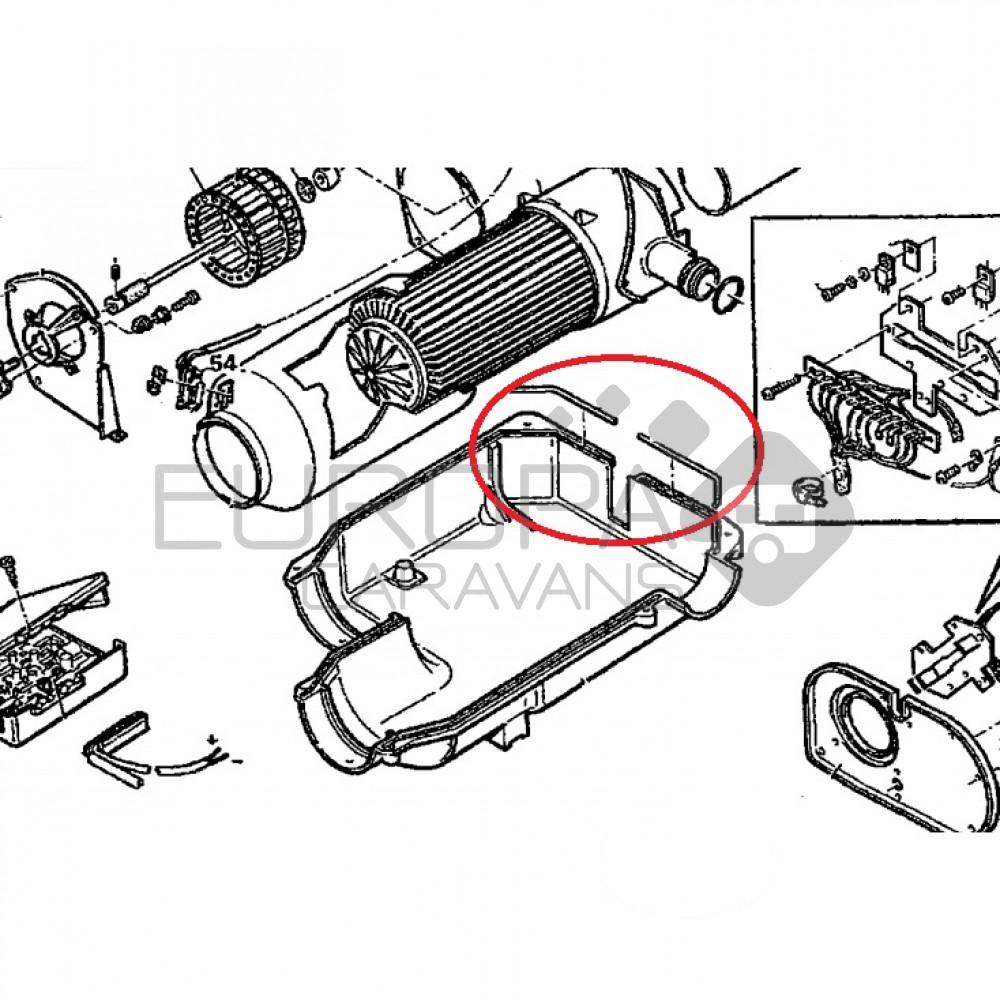 54

+
-

EUROPA
CARAVANS