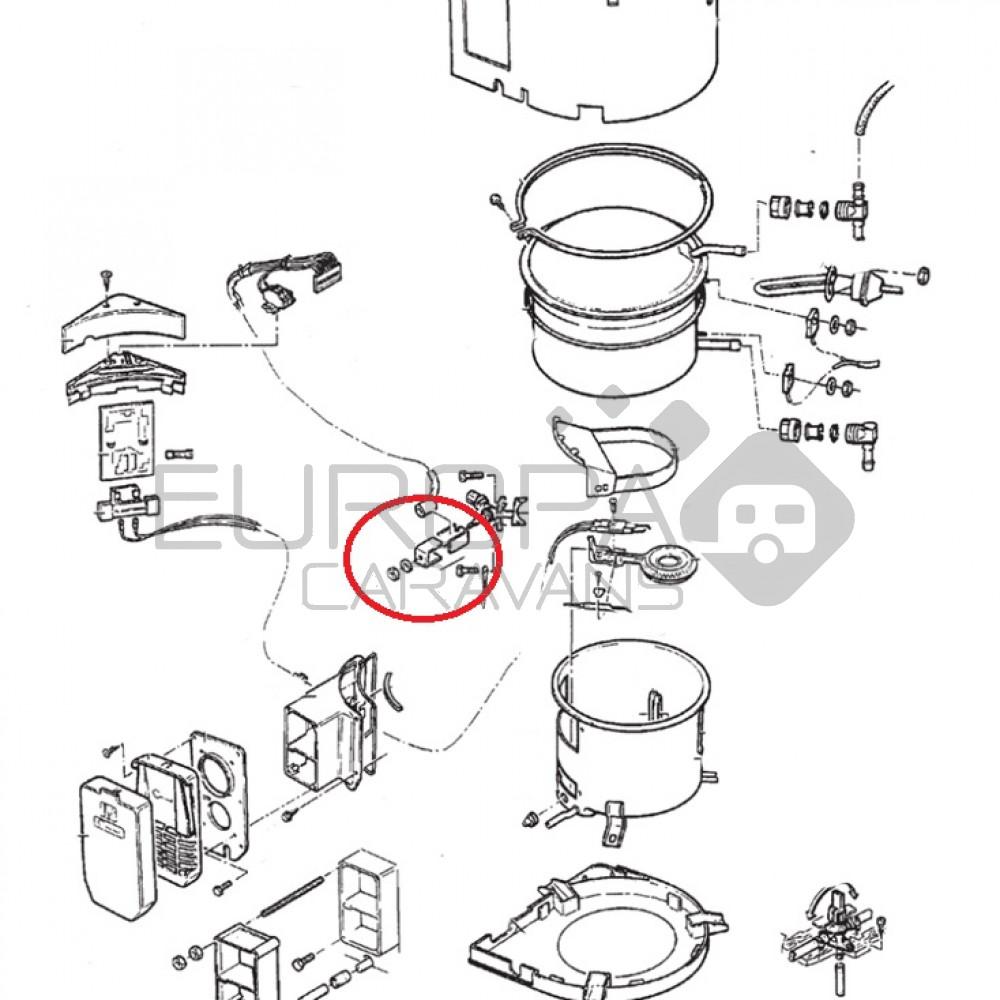 EUROPA
CARAVANS