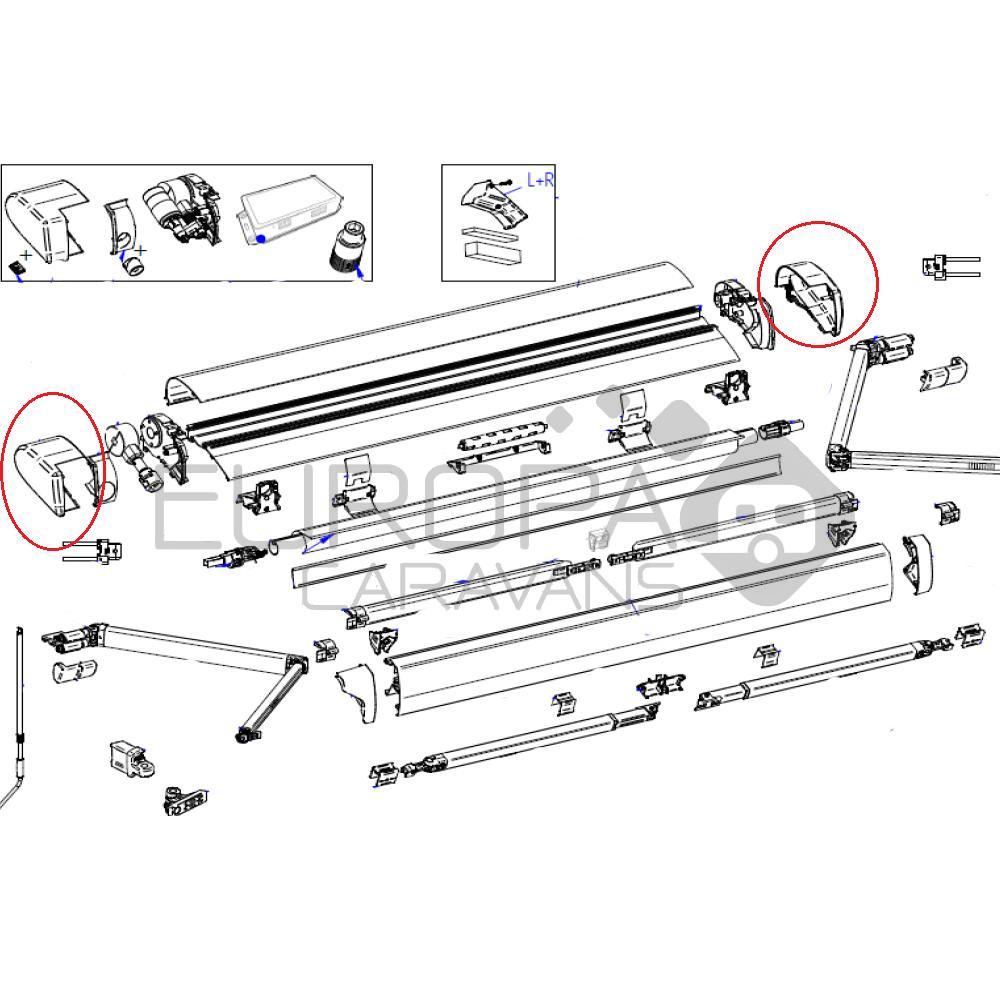 +
+
L+R
EUROPA
CARAVANS