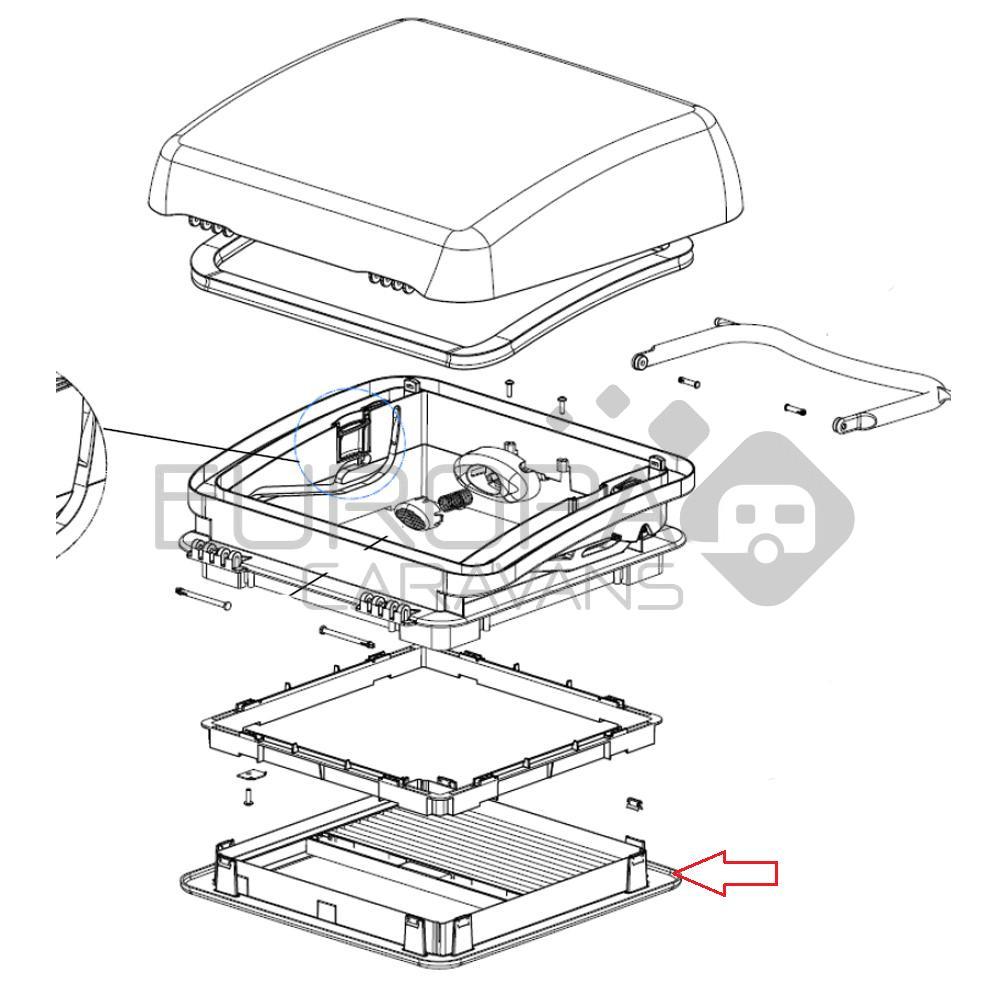 EUROPA CARAVANS