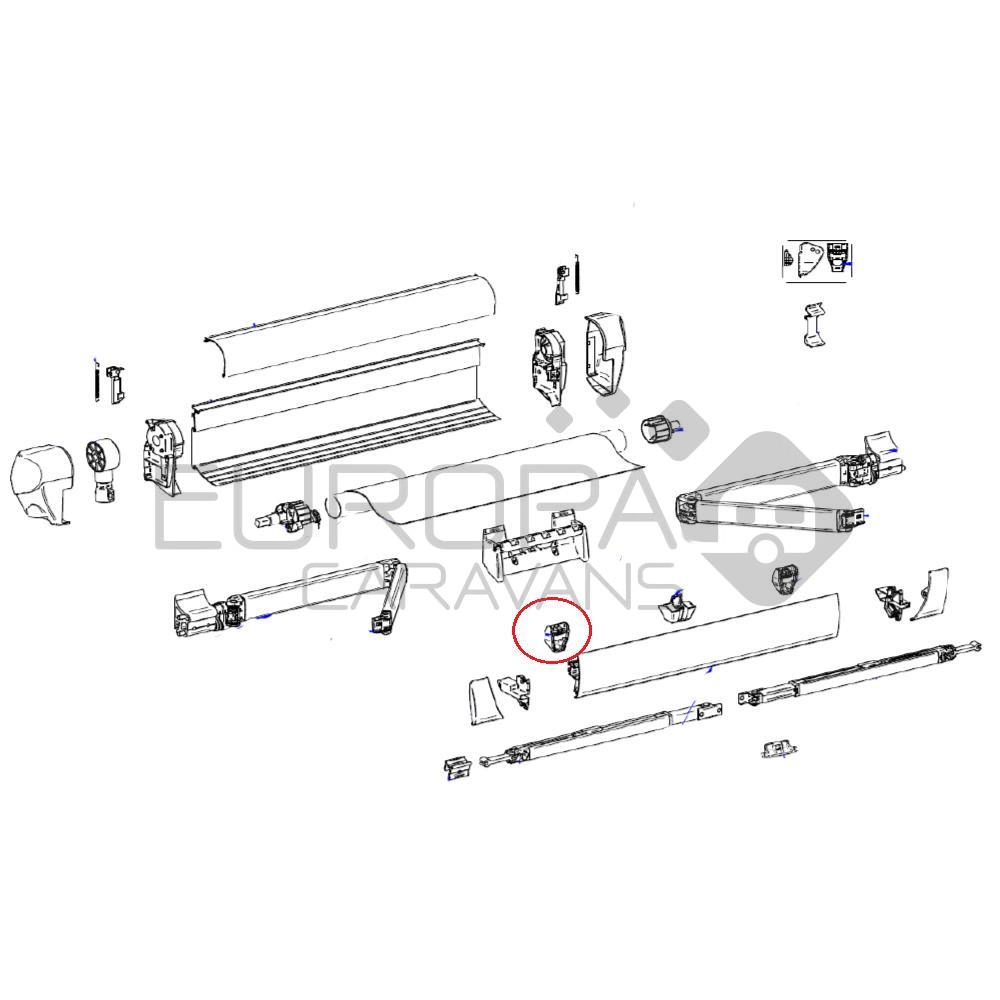 EUROPA
CARAVANS