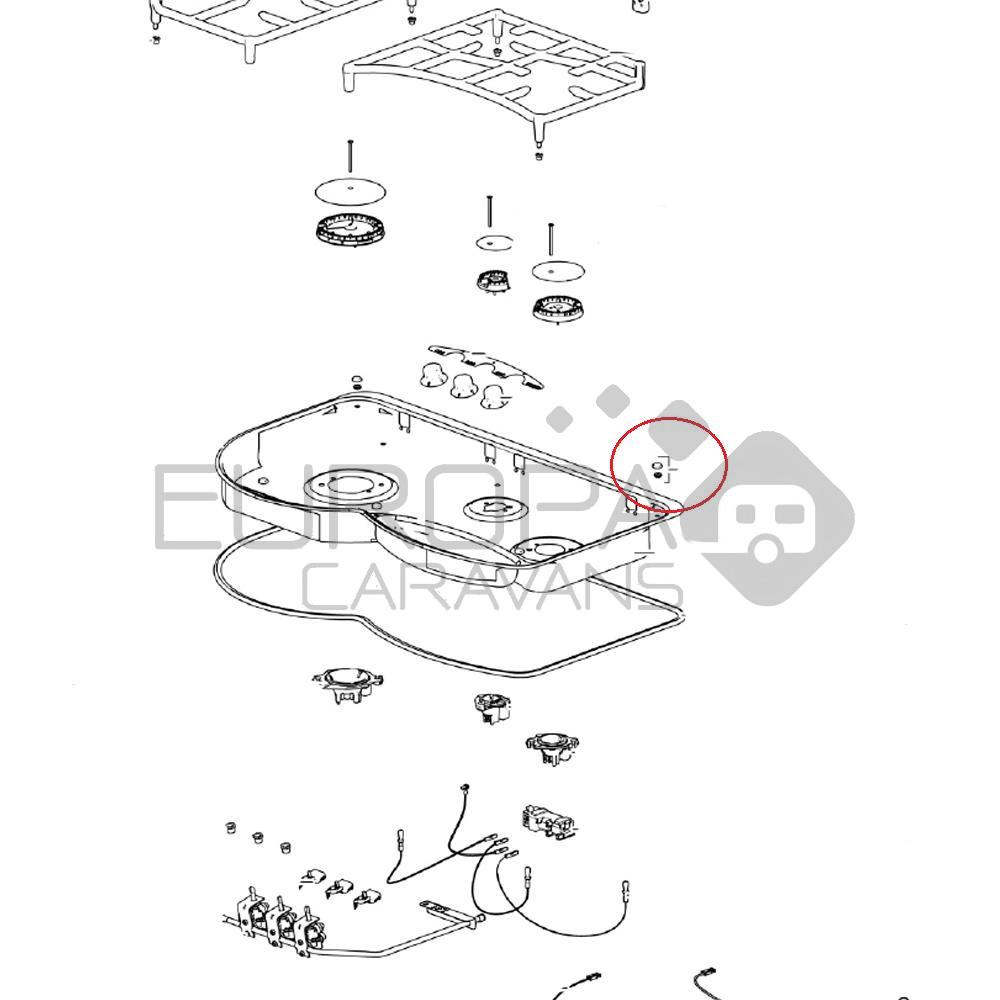 EUROPA
CARAVANS