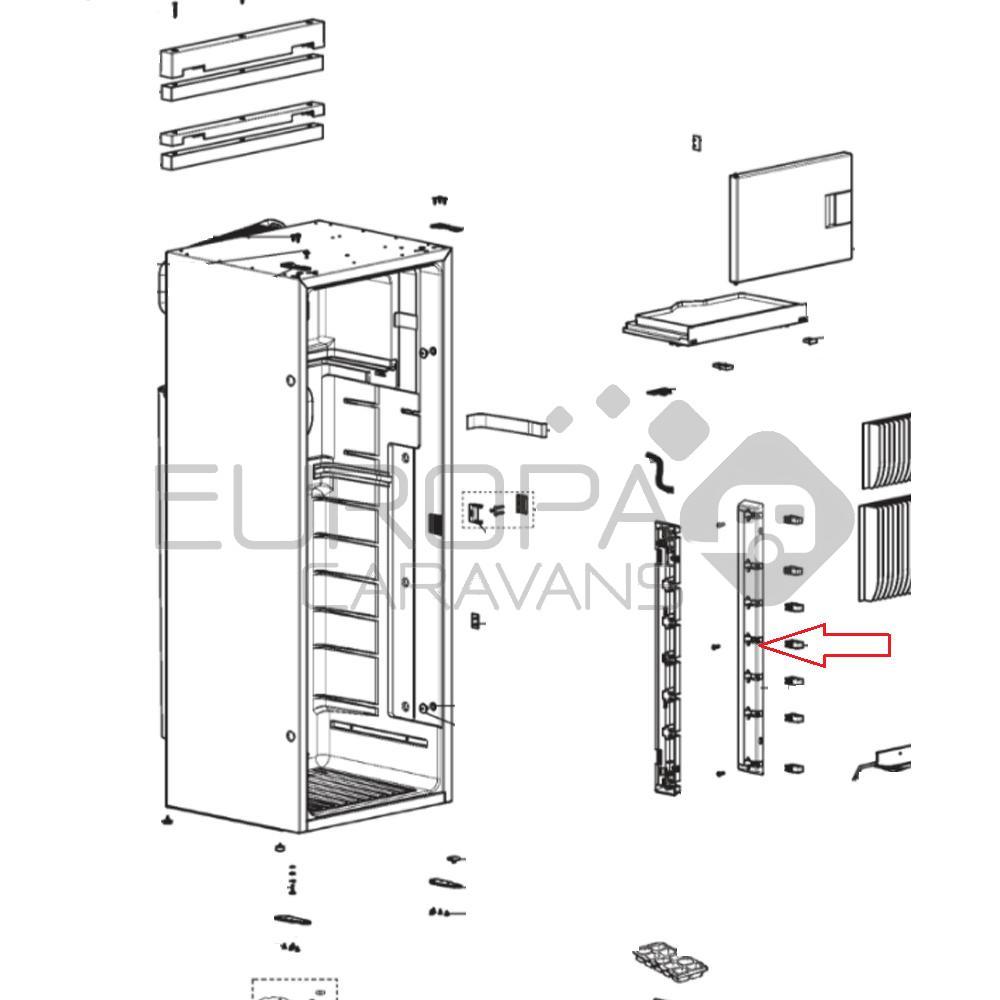 EUROPA
CARAVANS