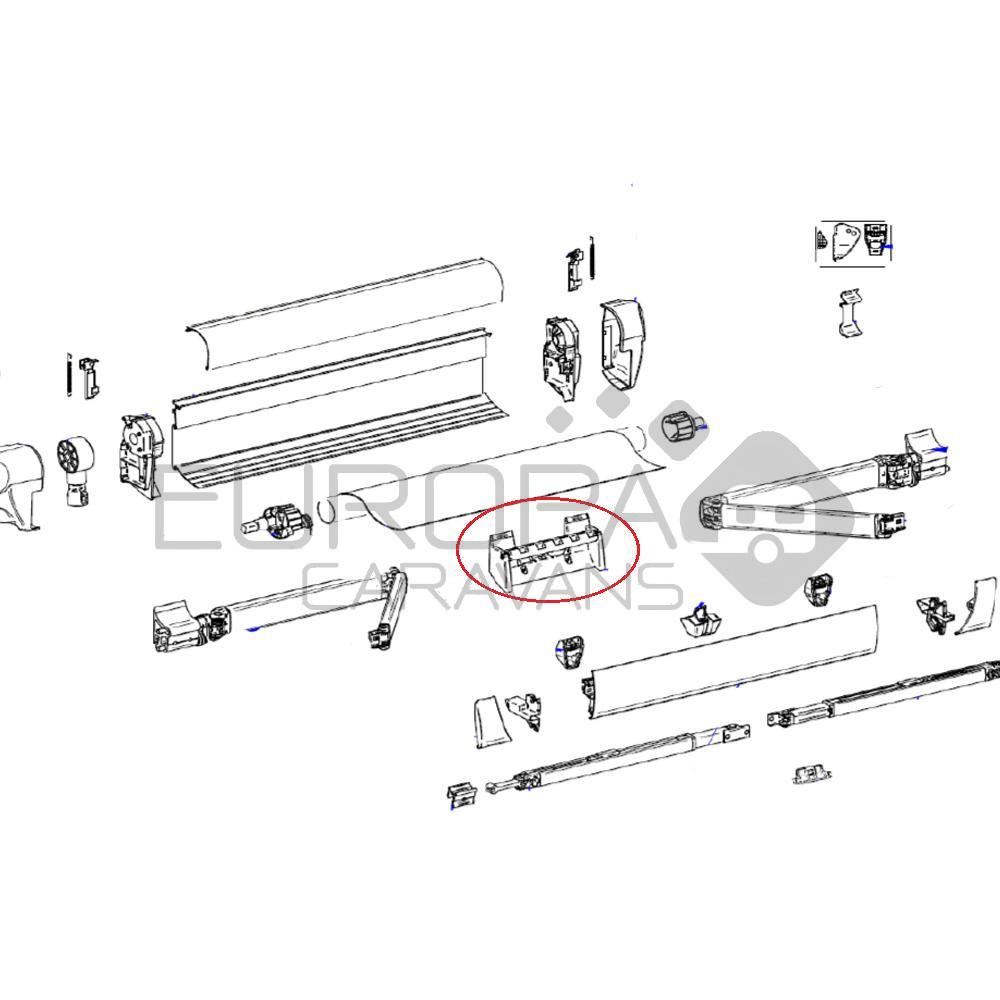 EUROPA
CARAVANS