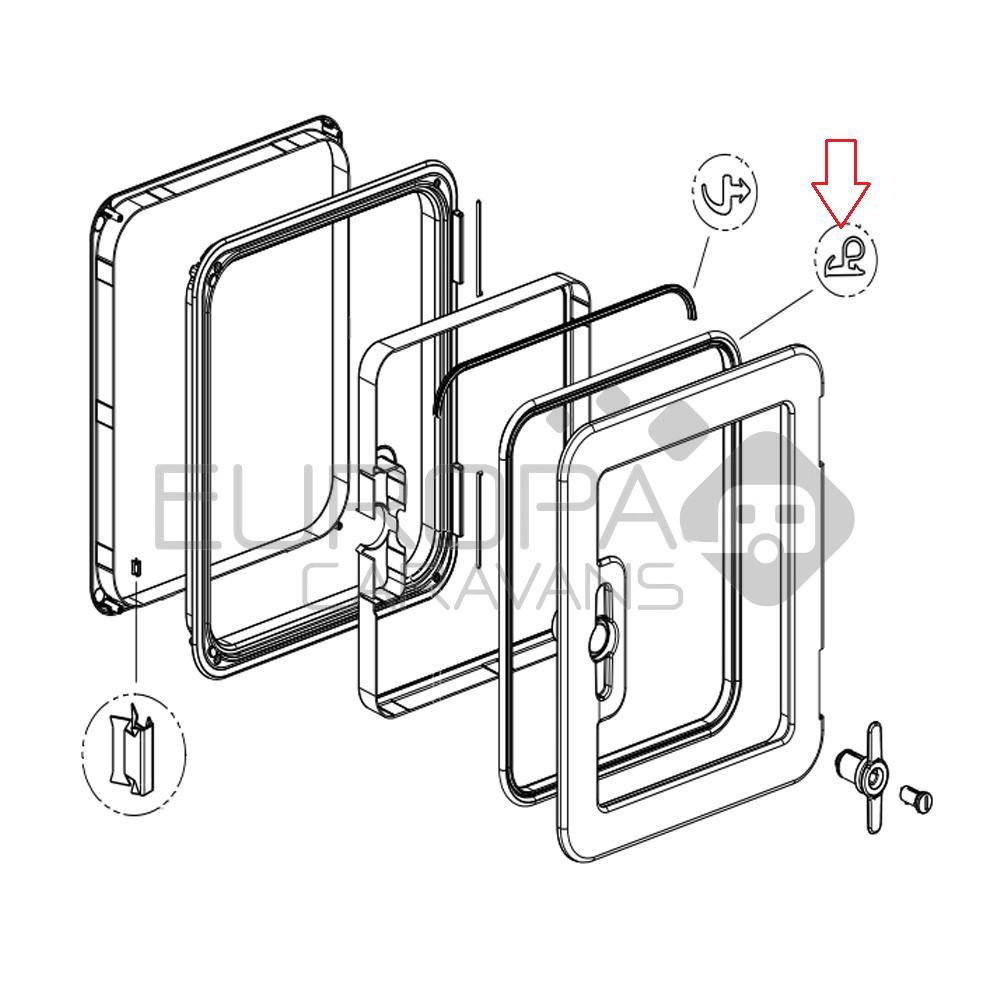 EUROPA CARAVANS