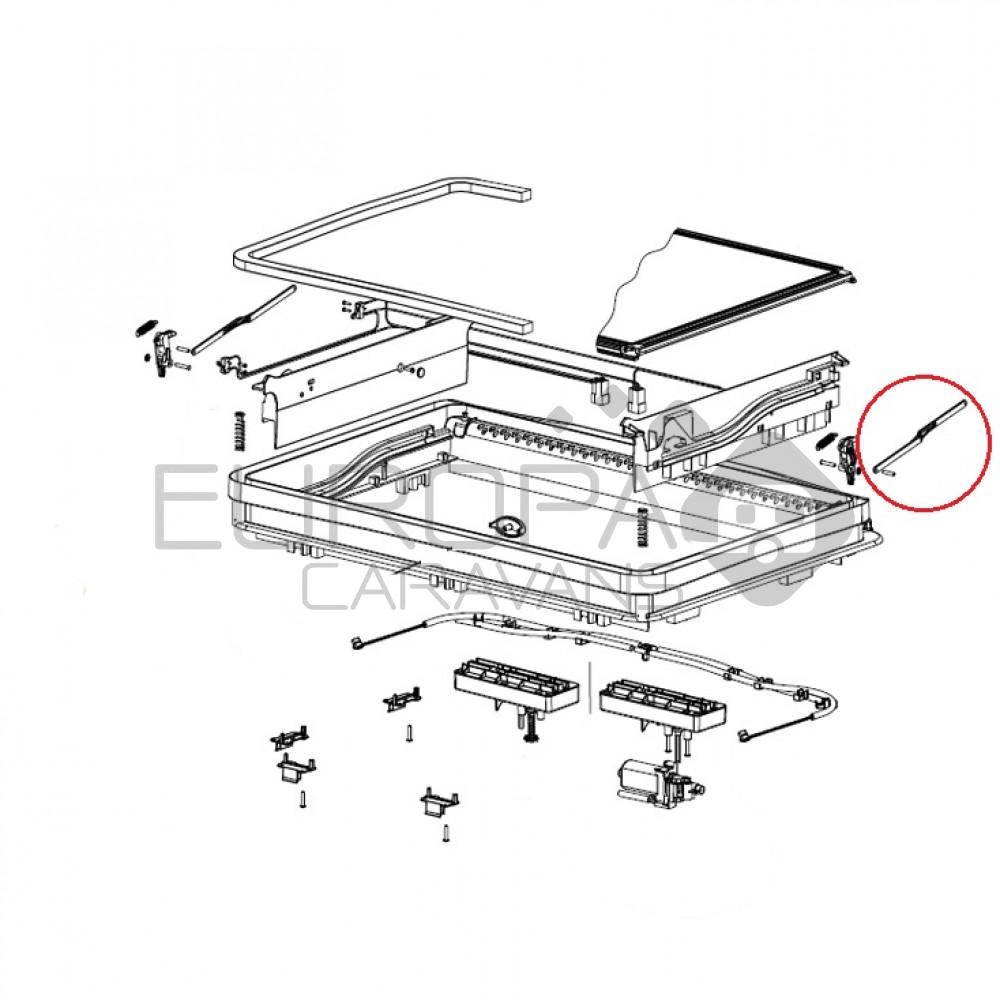 EUROPA
CARAVANS