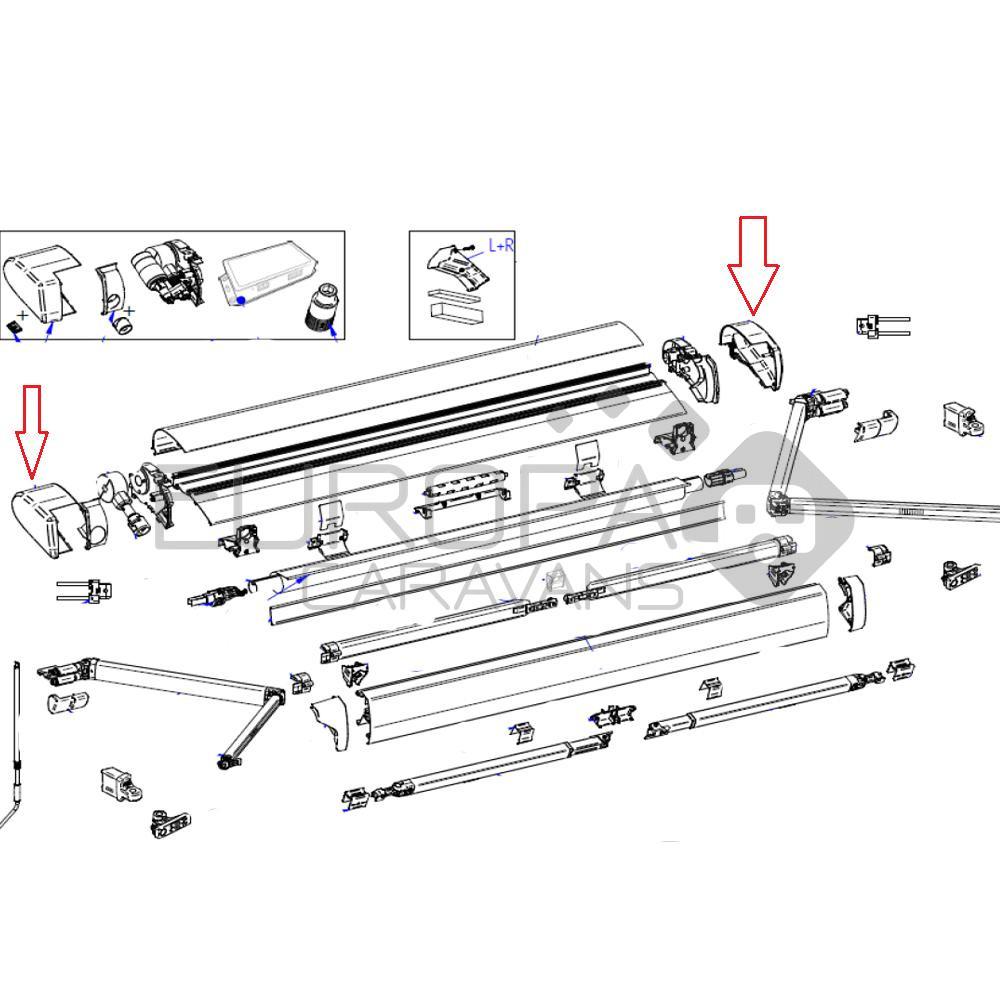 L+R

EUROPA
CARAVANS