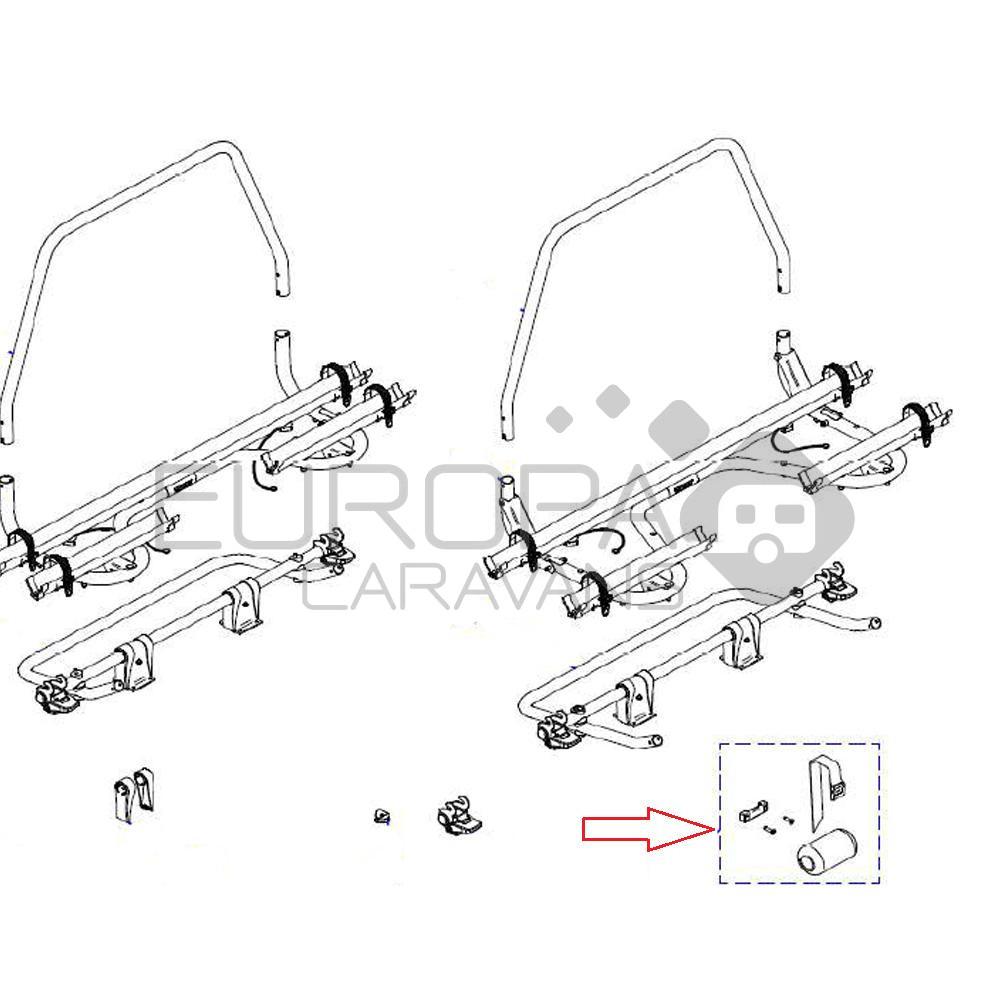 EUROPA
CARAVANS