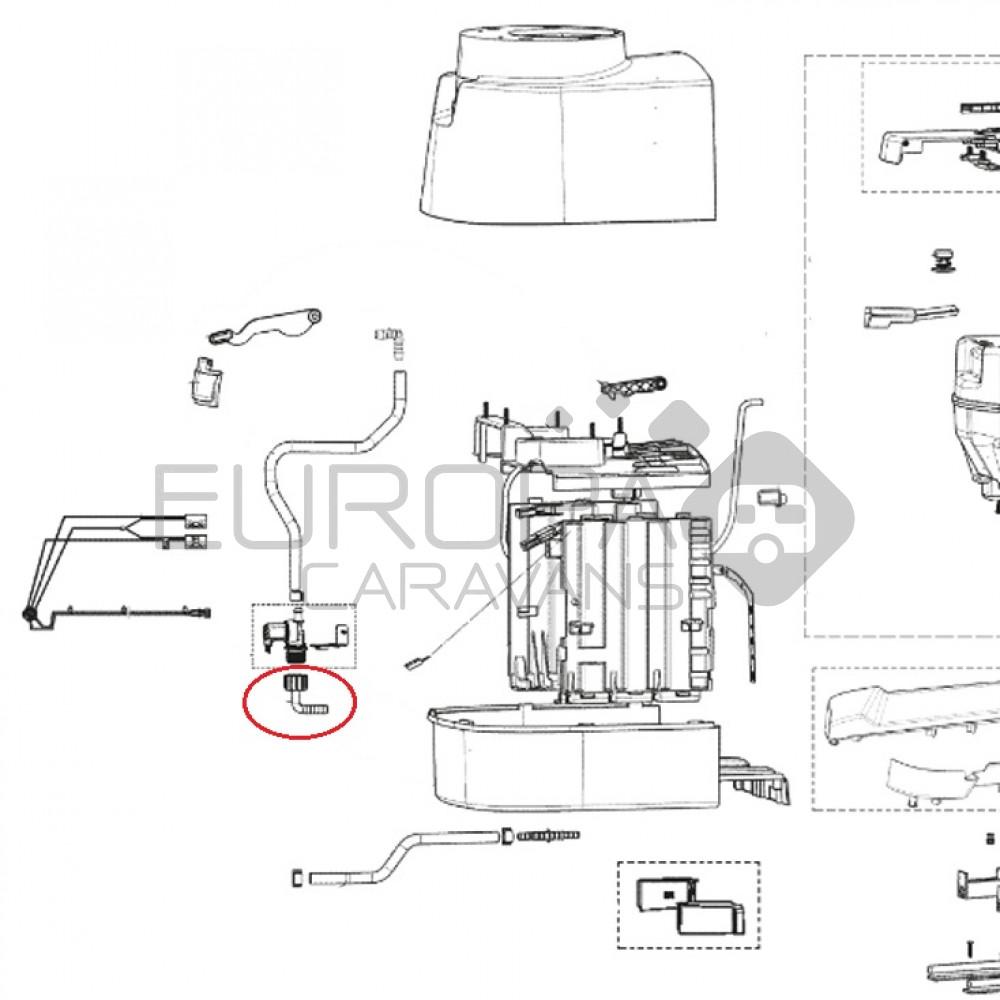 EUROPA
CARAVANS