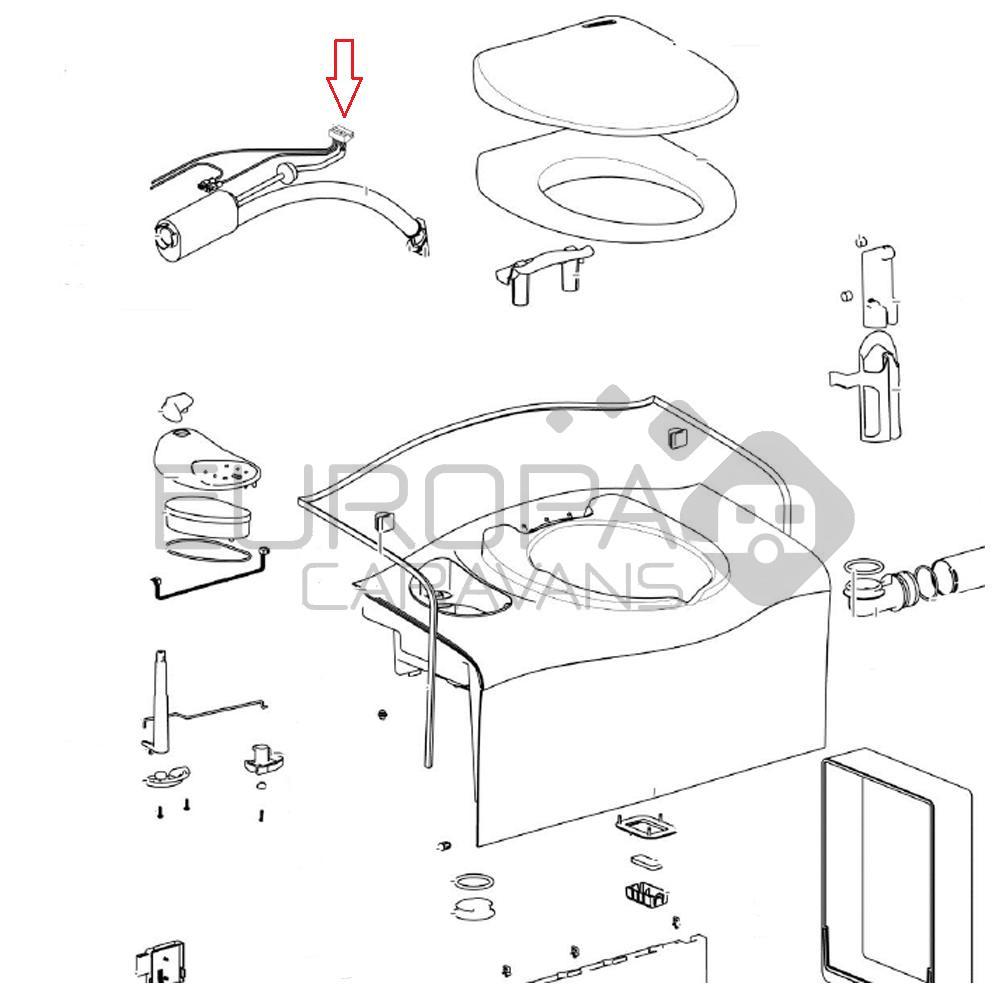 EUROPA
CARAVANS