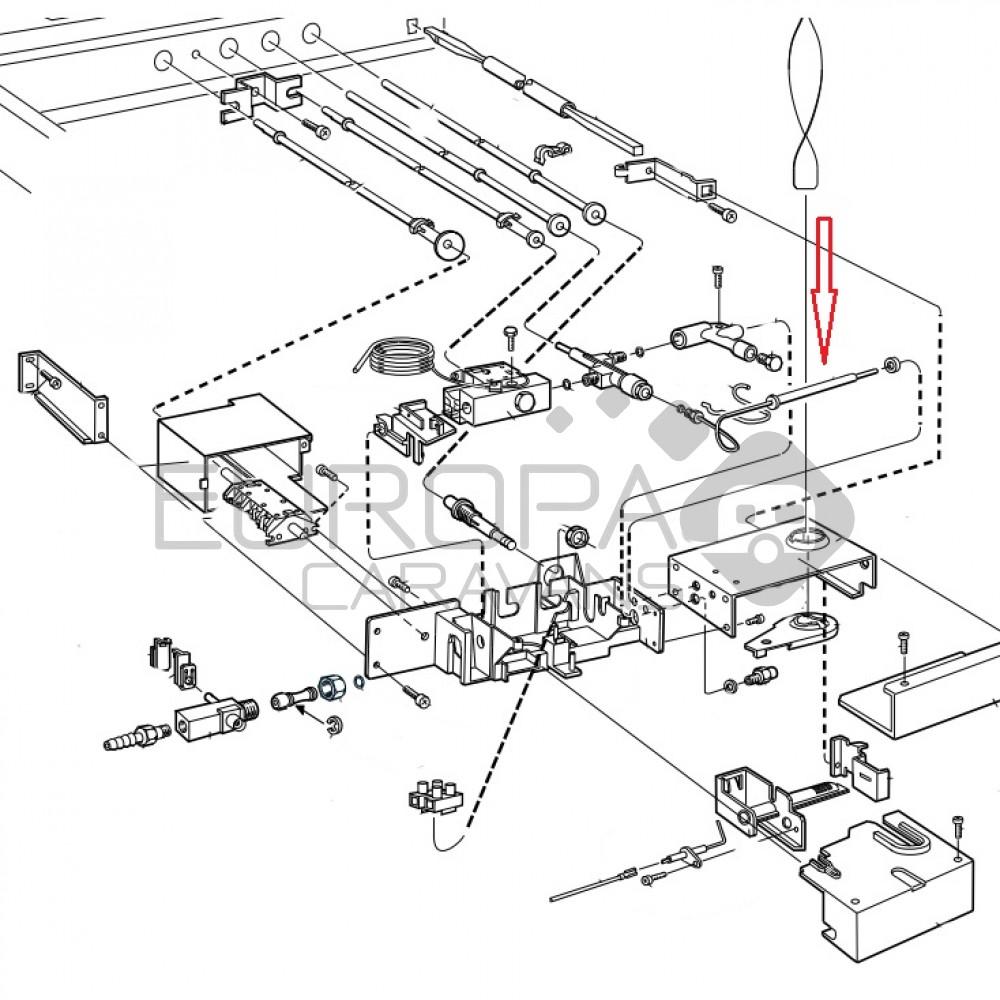 EUROPA CARAVANS