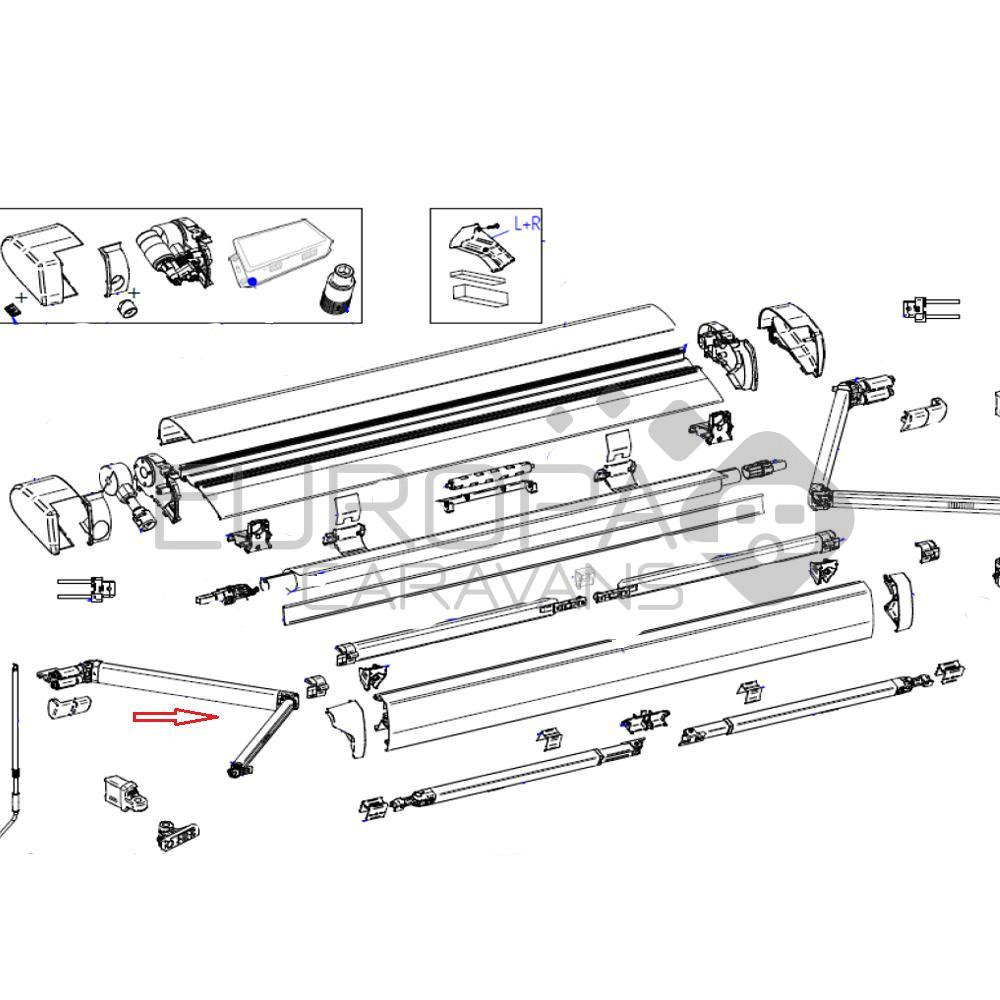 L+R

EUROPA
CARAVANS