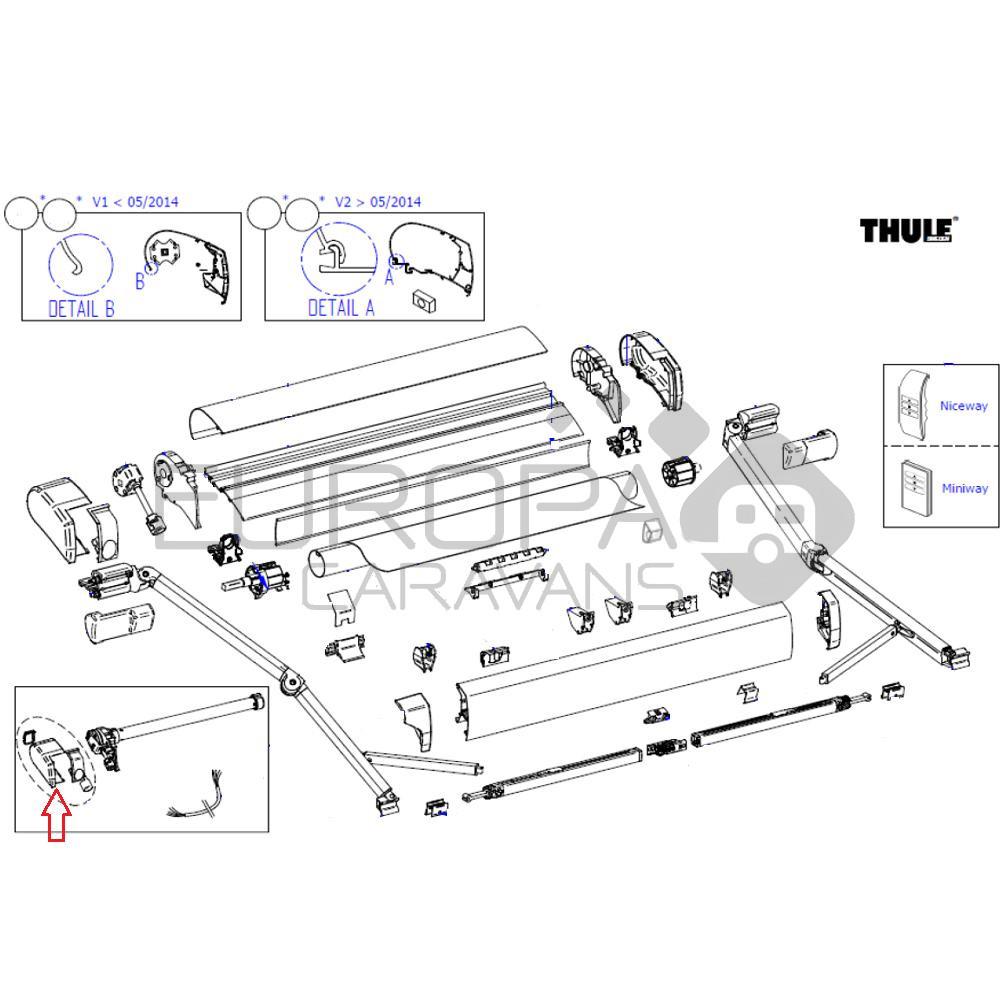 * * V1 < 05/2014

B

DETAIL B

* * V2 > 05/2014

A

DETAIL A

THULE

Niceway

Miniway

EUROPA
CARAVANS