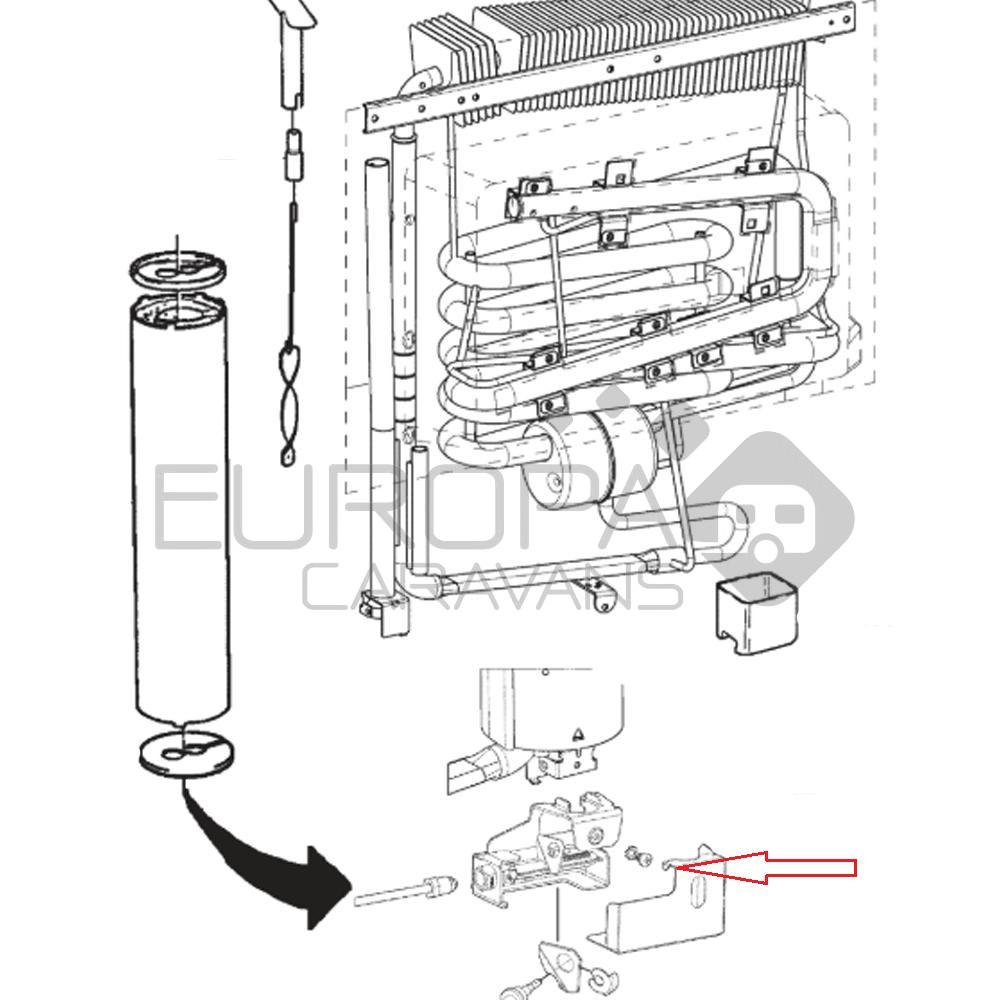 EUROPA
CARAVANS