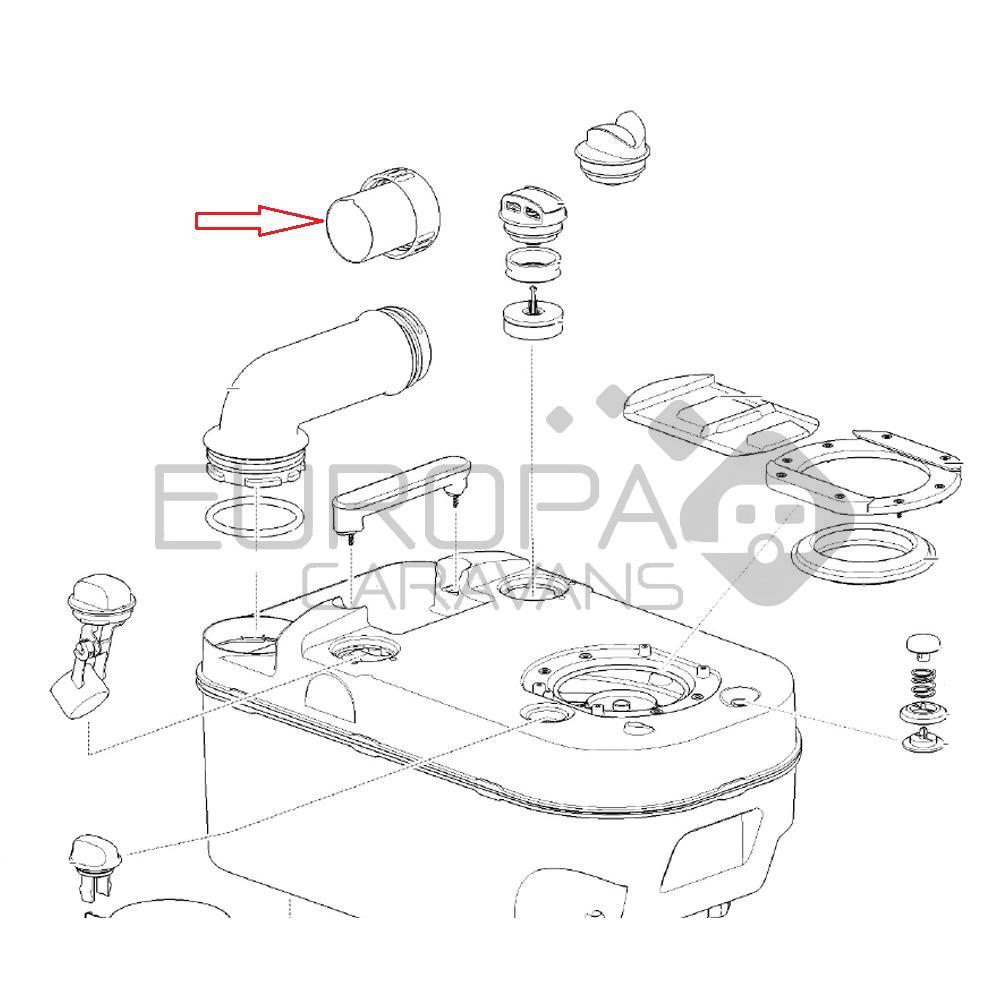 EUROPA
CARAVANS