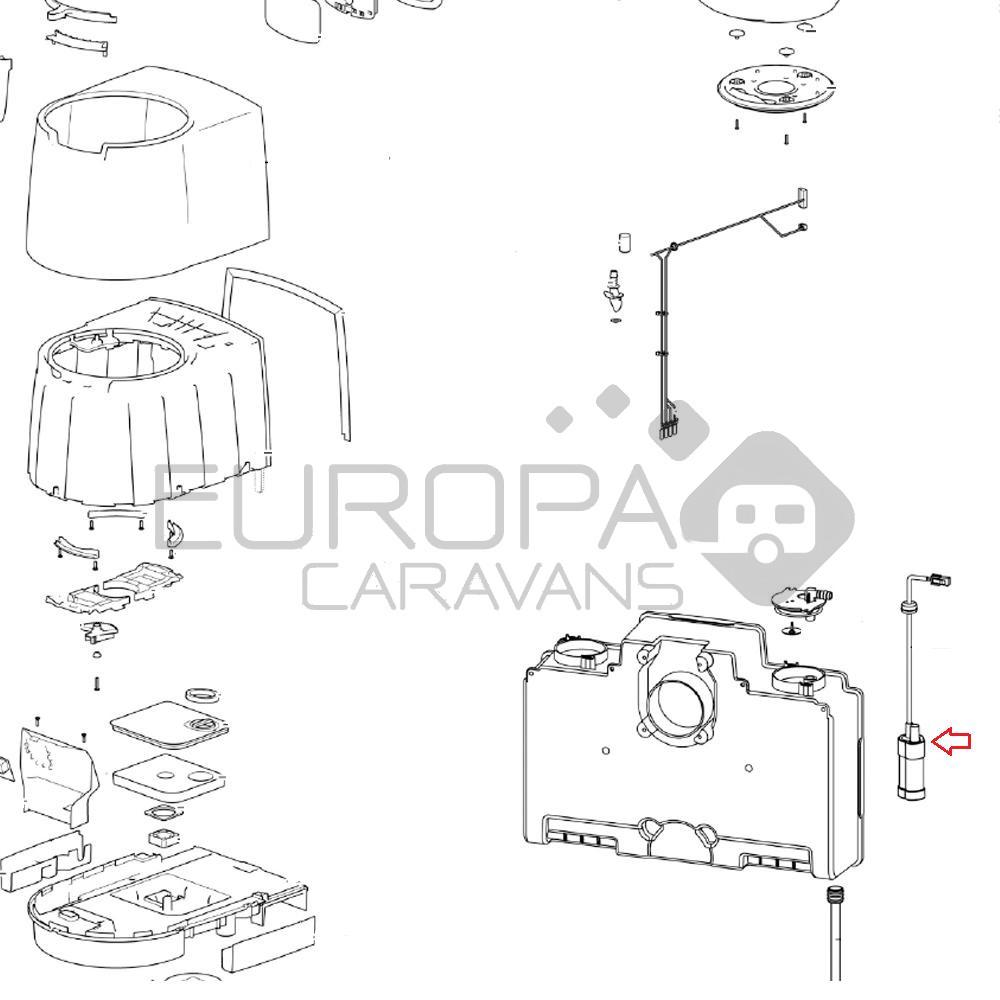 EUROPA
CARAVANS