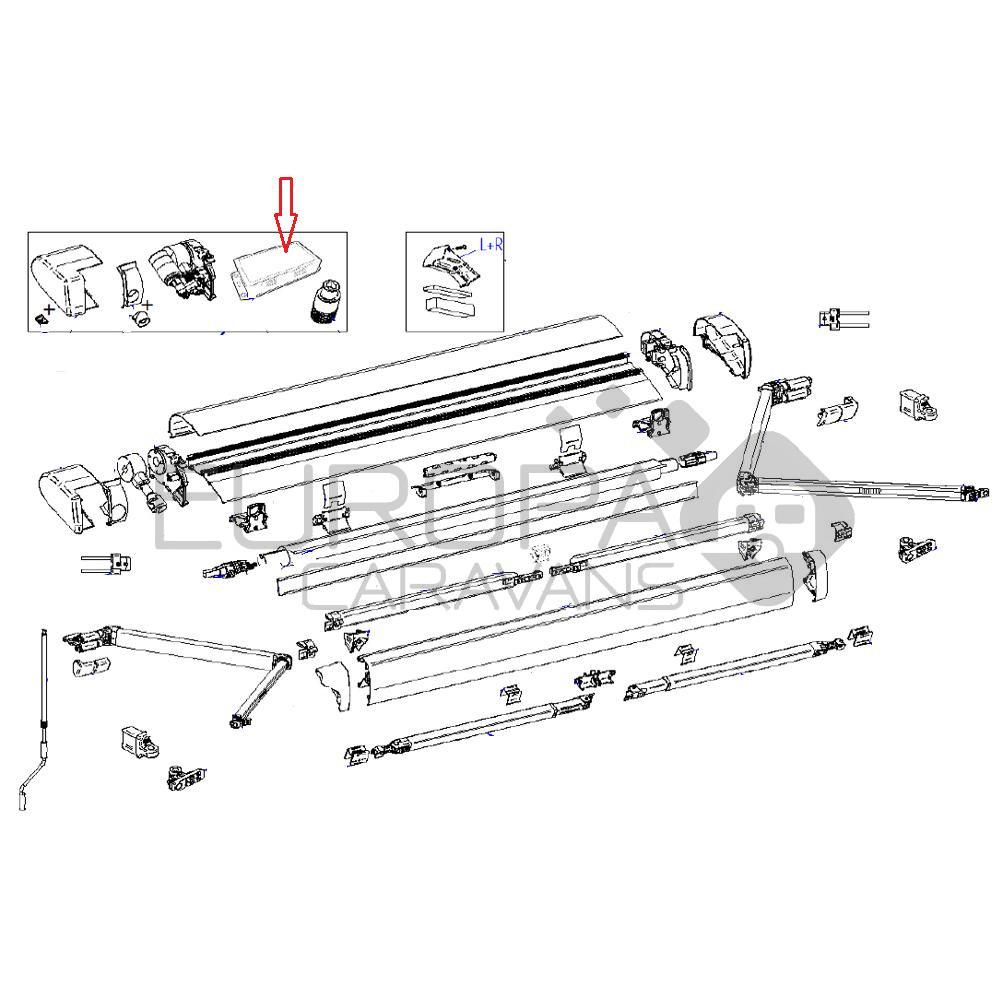 L+R

EUROPA
CARAVANS