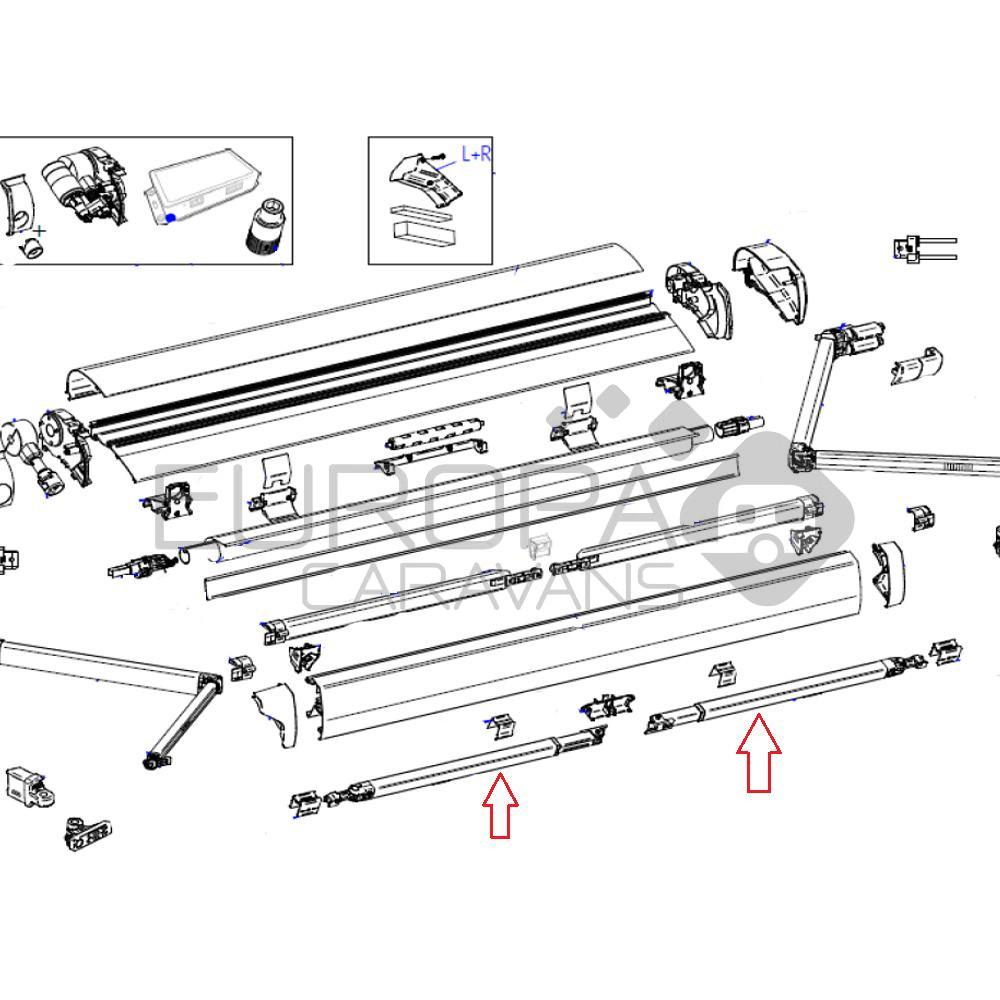 L+R

EUROPA
CARAVANS