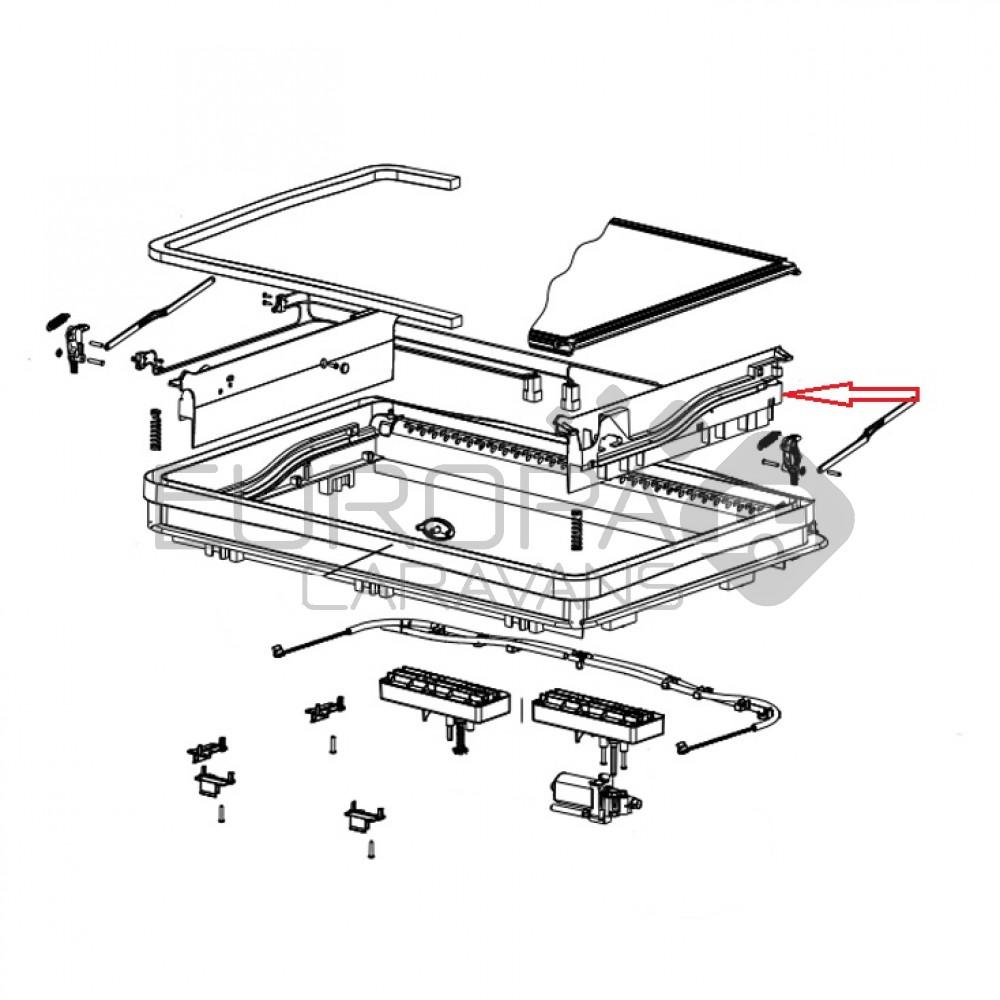 EUROPA
CARAVANS