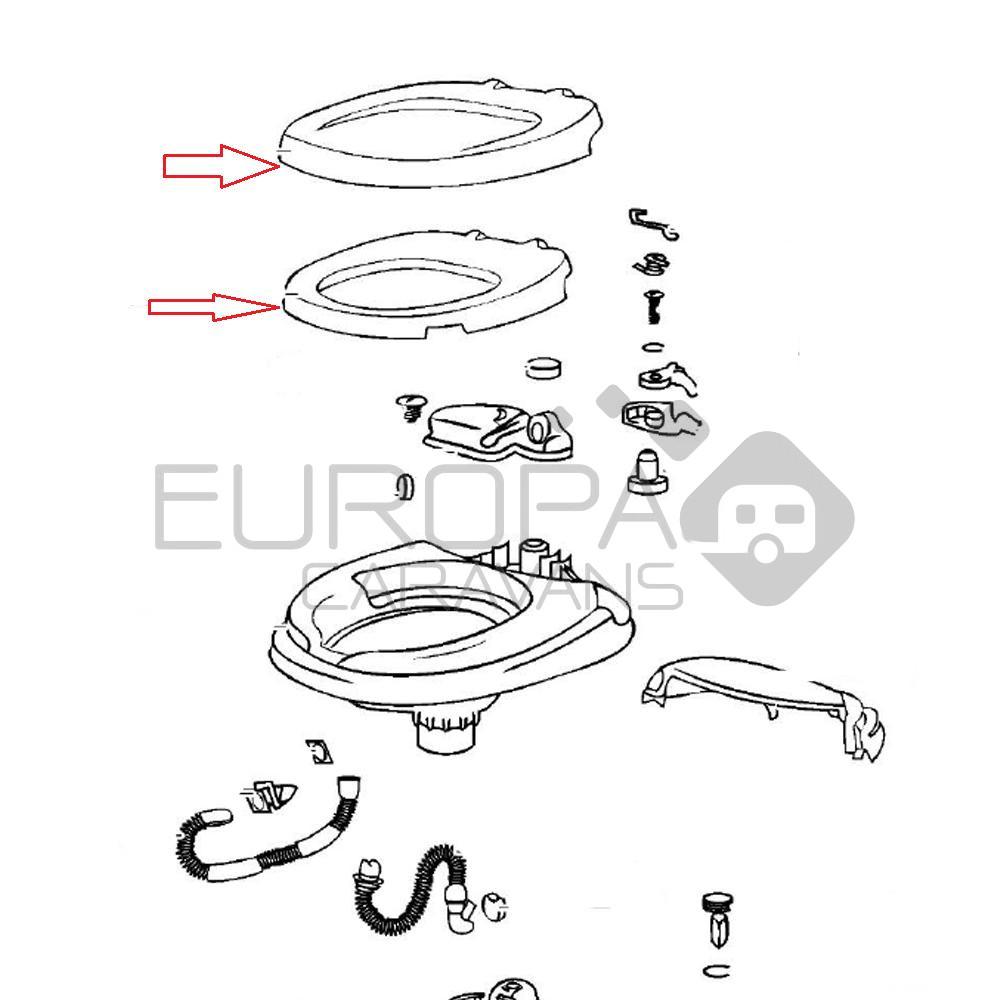 EUROPA
CARAVANS