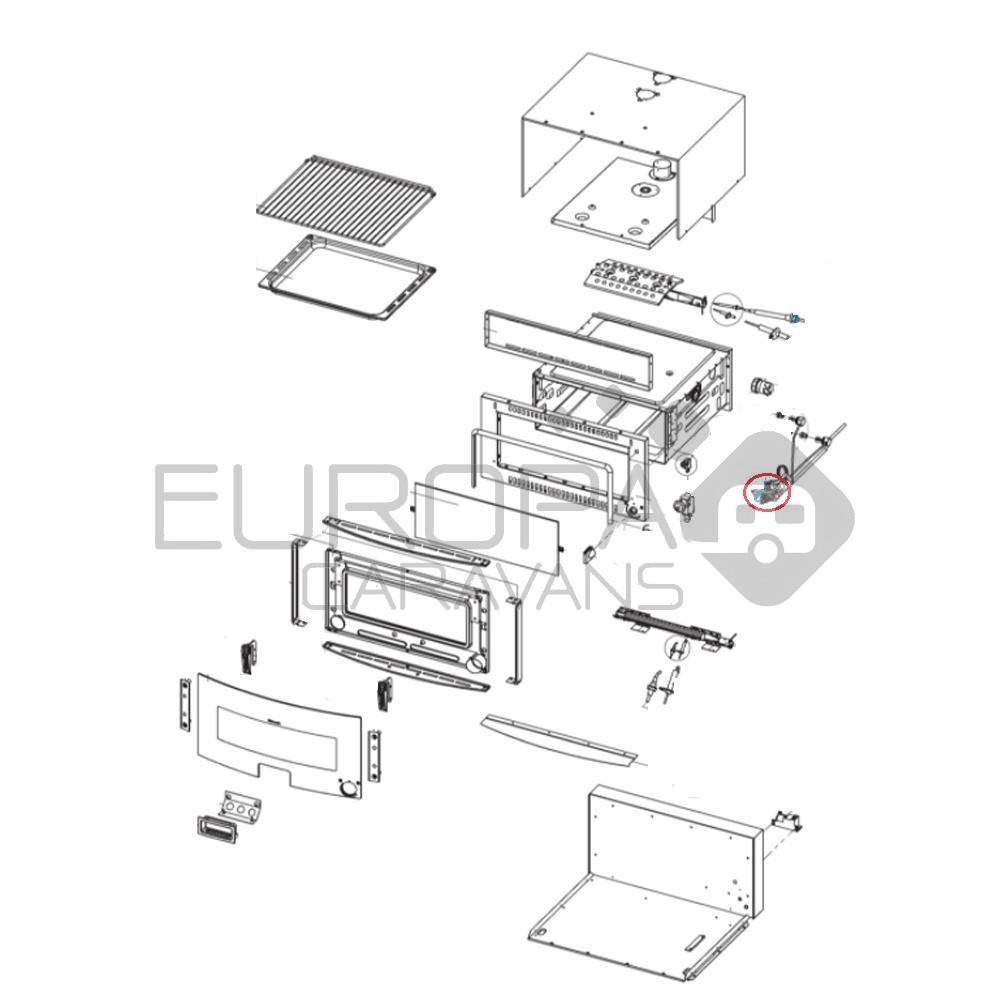 EUROPA CARAVANS