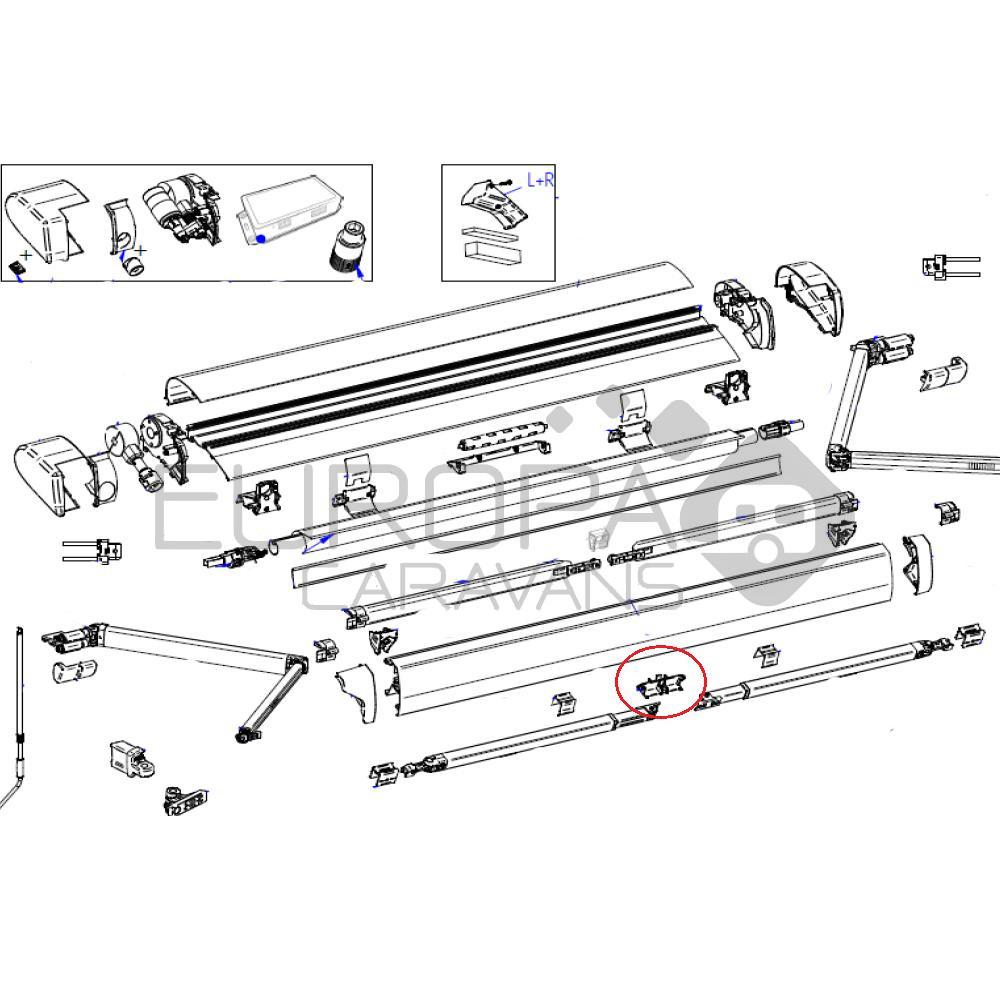 L+R

EUROPA
CARAVANS