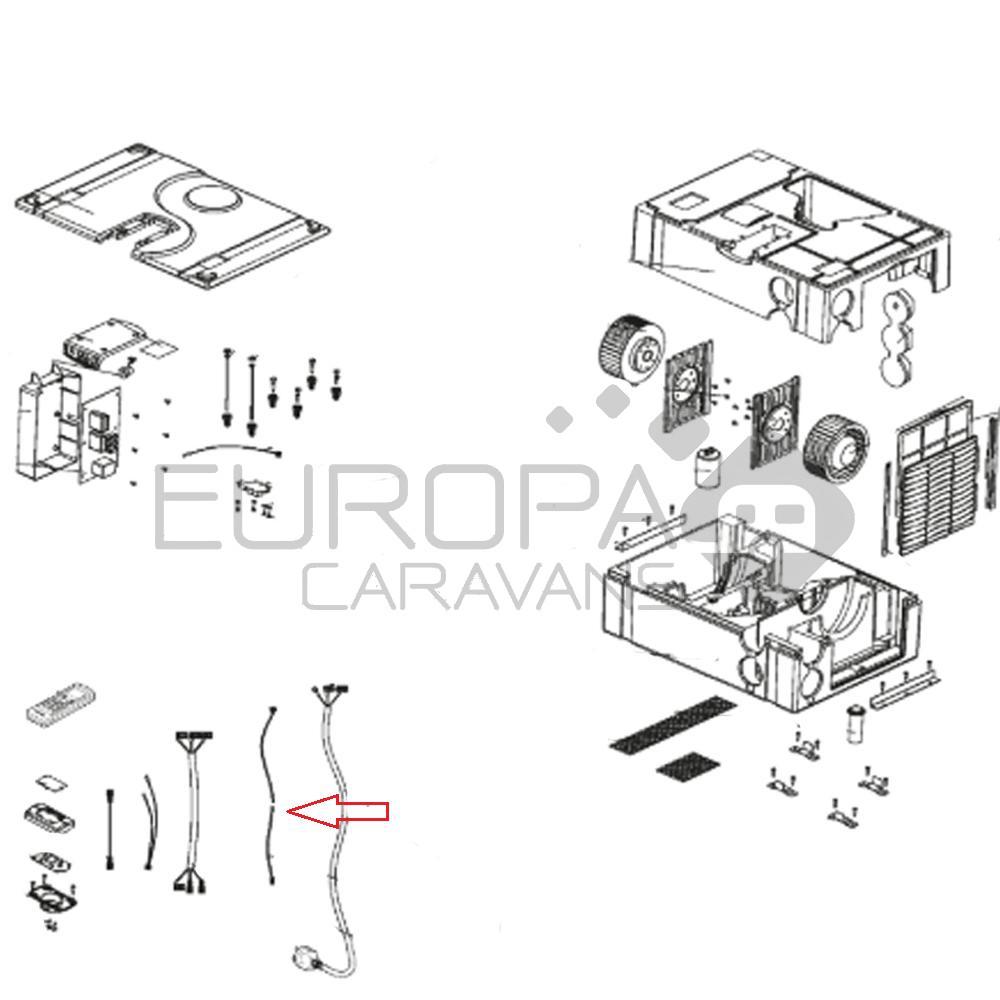 EUROPA
CARAVANS