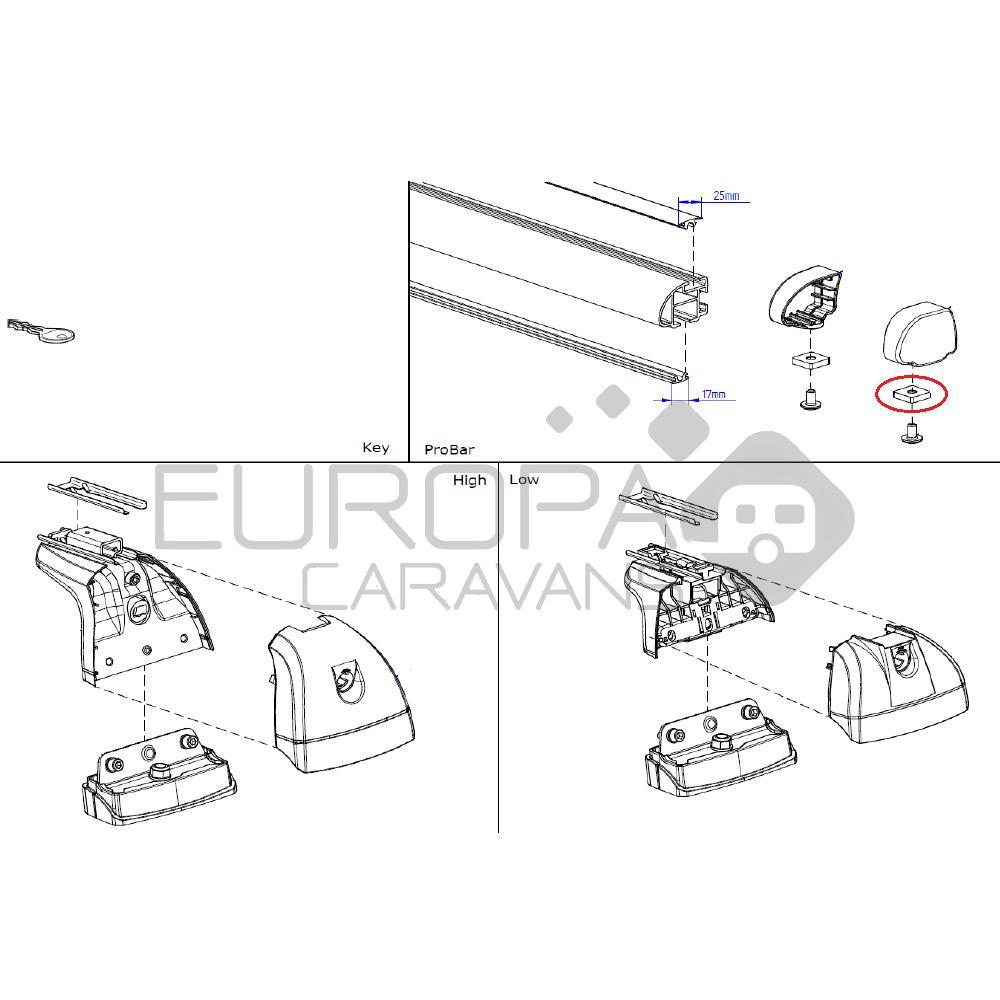 25mm

17mm

Key

ProBar

High

Low

EUROPA
CARAVANS