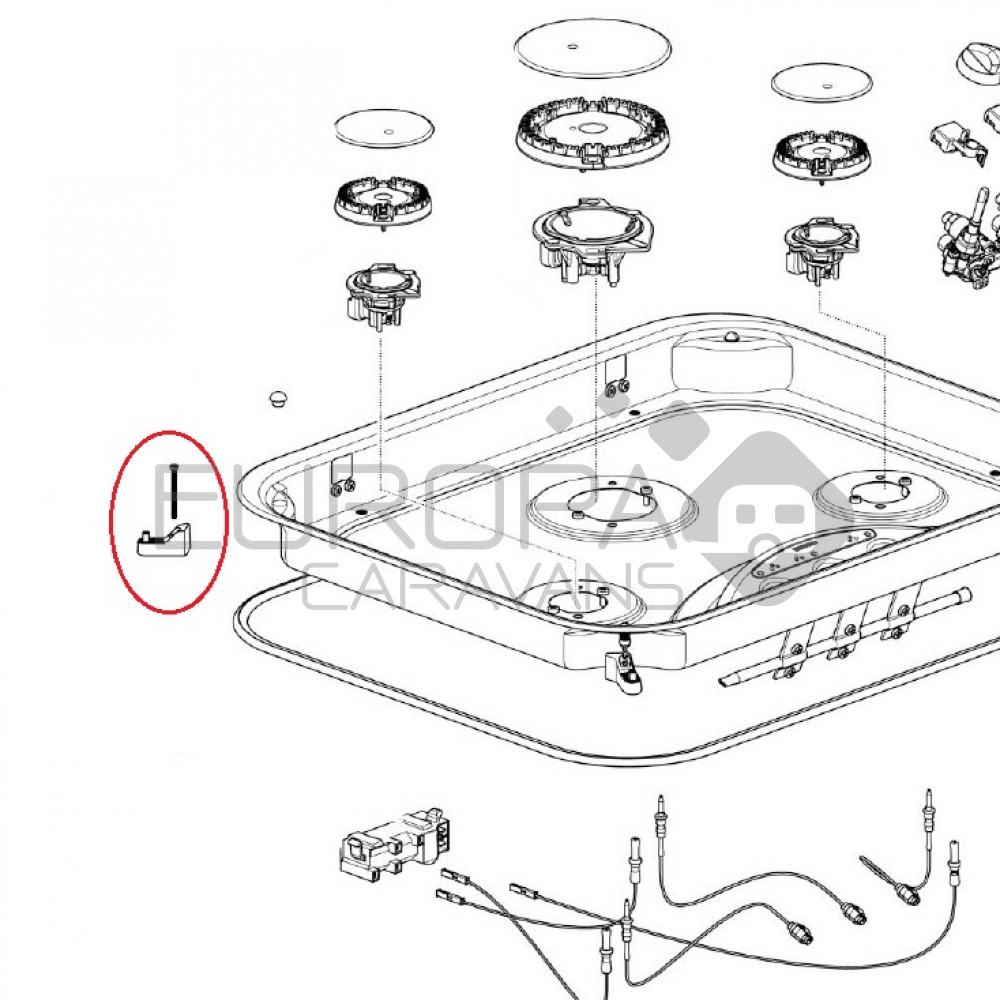 EUROPA
CARAVANS