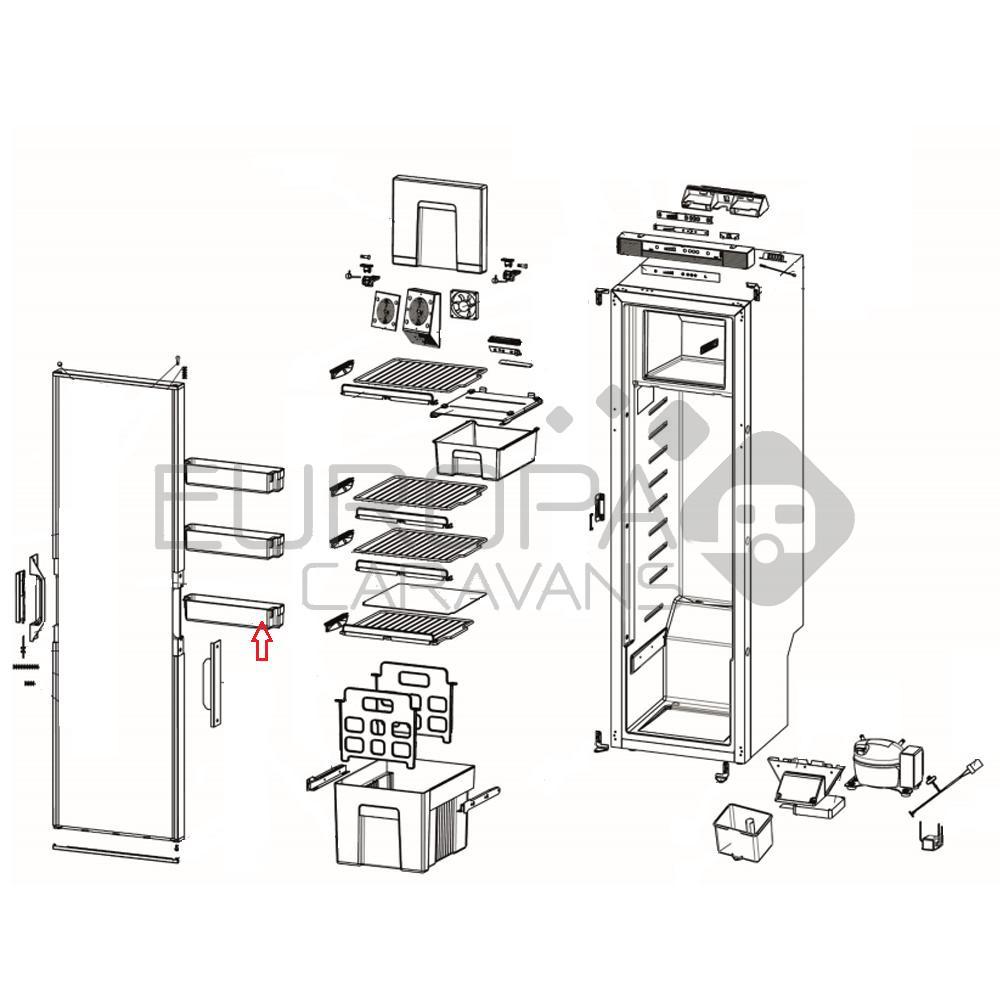 EUROPA
CARAVANS