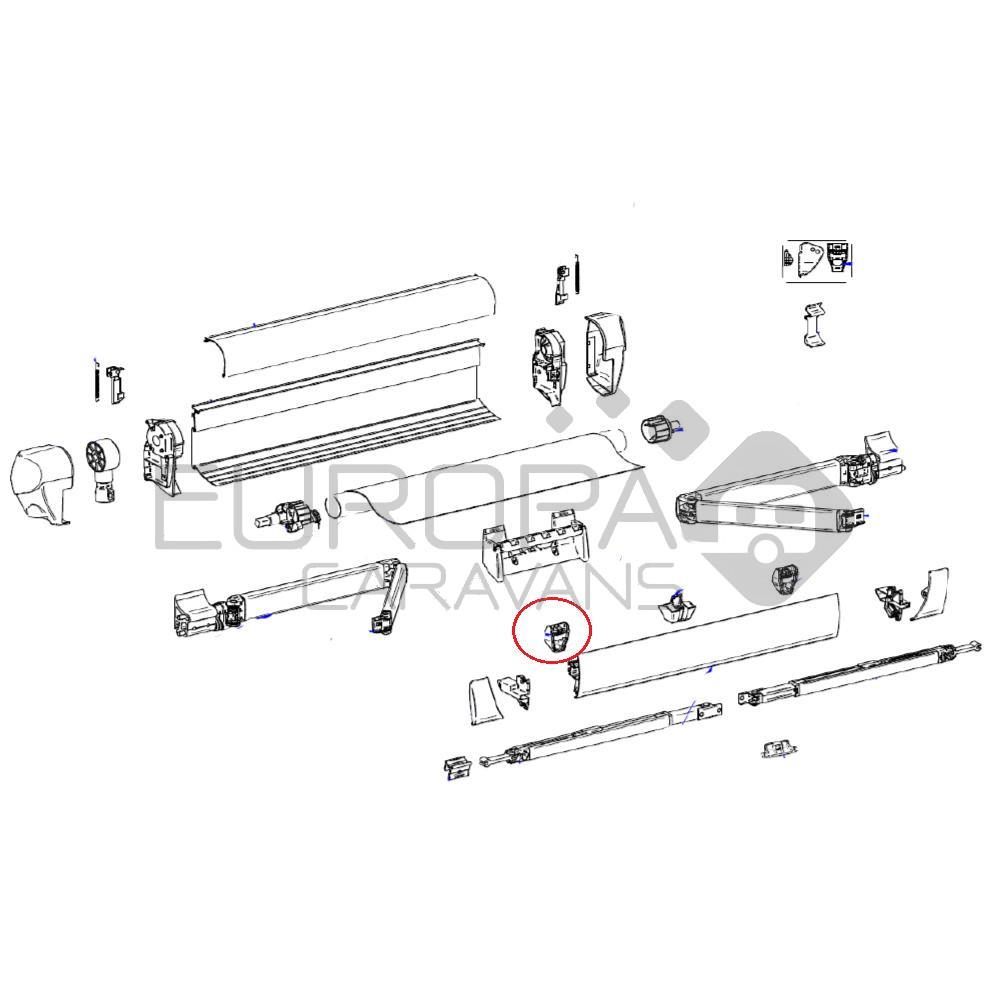 EUROPA
CARAVANS