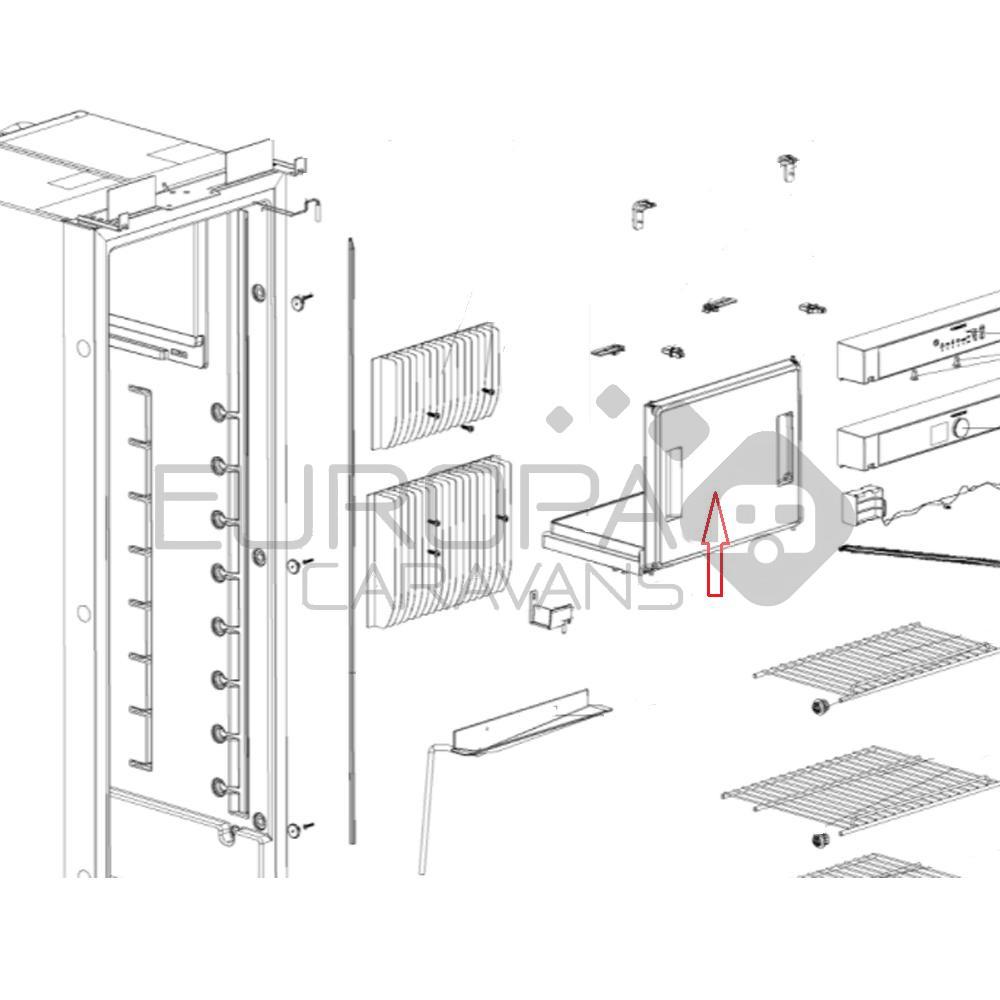 EUROPA
CARAVANS