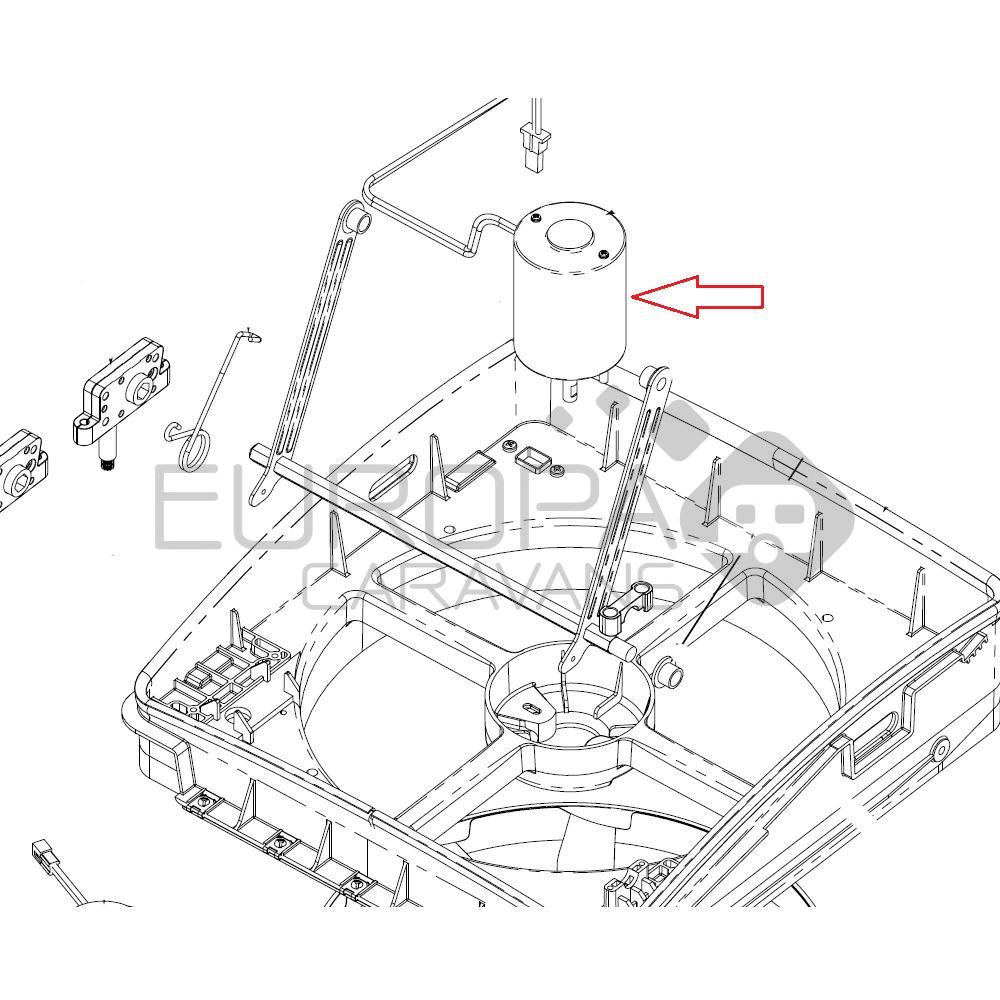 EUROPA
CARAVANS