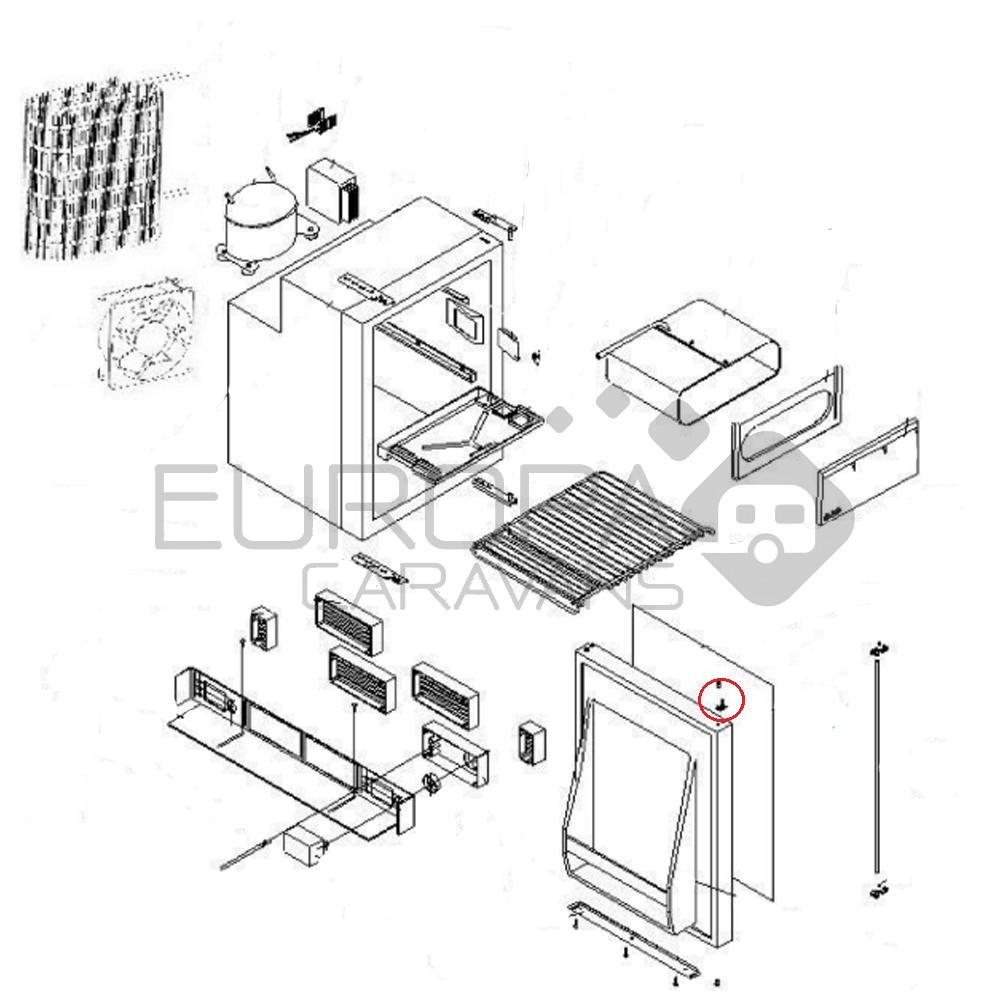 EUROPA CARAVANS