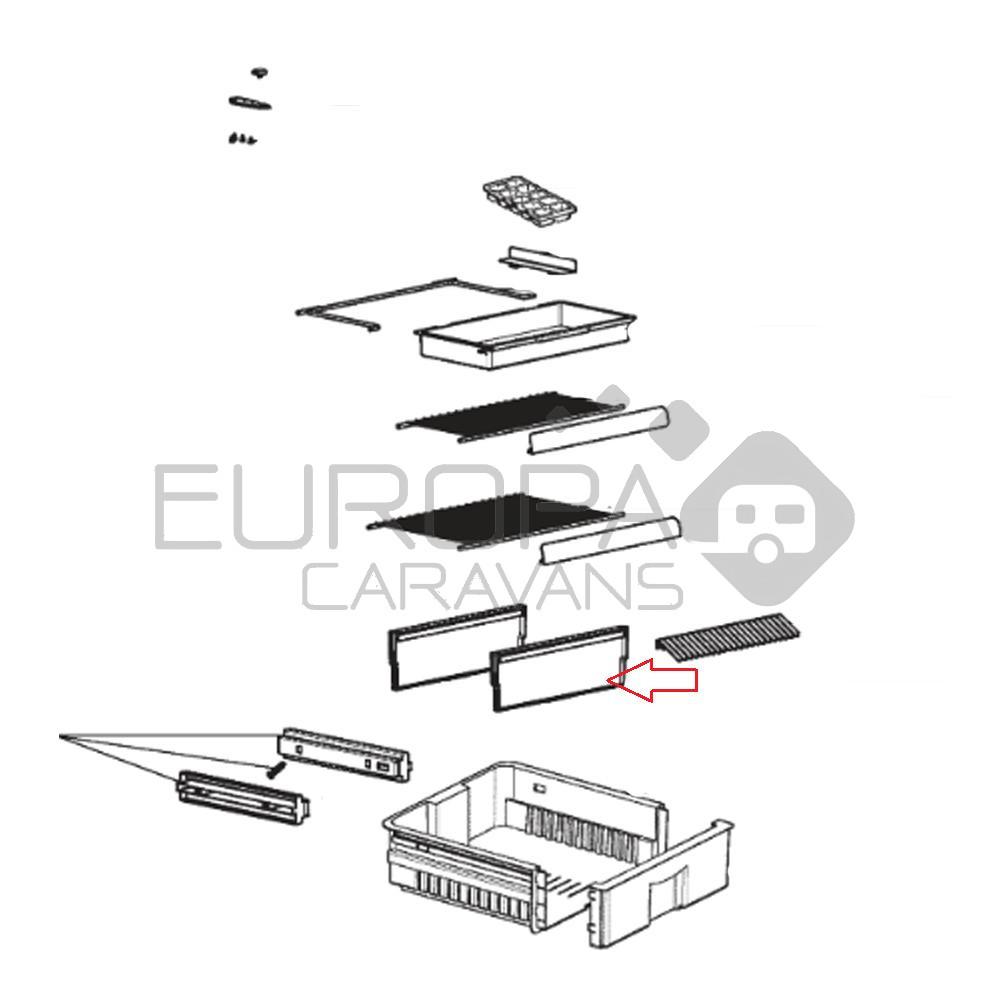 EUROPA
CARAVANS